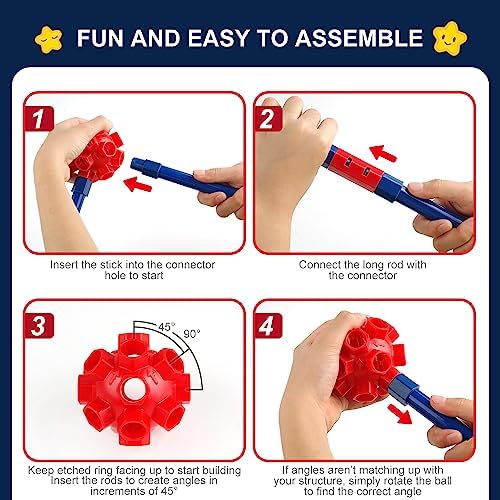 FUN AND EASY TO ASSEMBLE

1

Insert the stick into the connector hole to start

2

Connect the long rod with the connector

3

45°

90°

Keep etched ring facing up to start building Insert the rods to create angles in increments of 45°

4

If angles aren't matching up with your structure, simply rotate the ball to find the correct angle