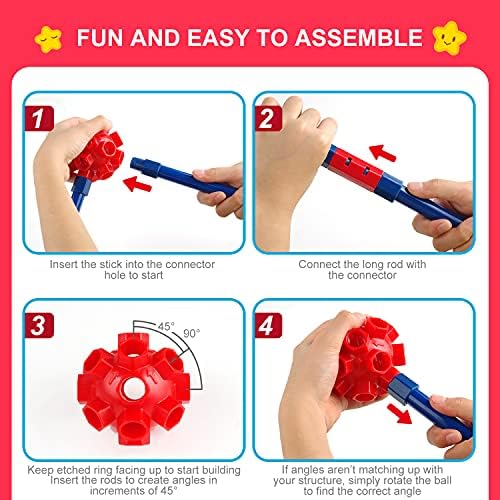 FUN AND EASY TO ASSEMBLE

1

Insert the stick into the connector hole to start

2

Connect the long rod with the connector

3

45°

90°

Keep etched ring facing up to start building Insert the rods to create angles in increments of 45°

4

If angles aren't matching up with your structure, simply rotate the ball to find the correct angle